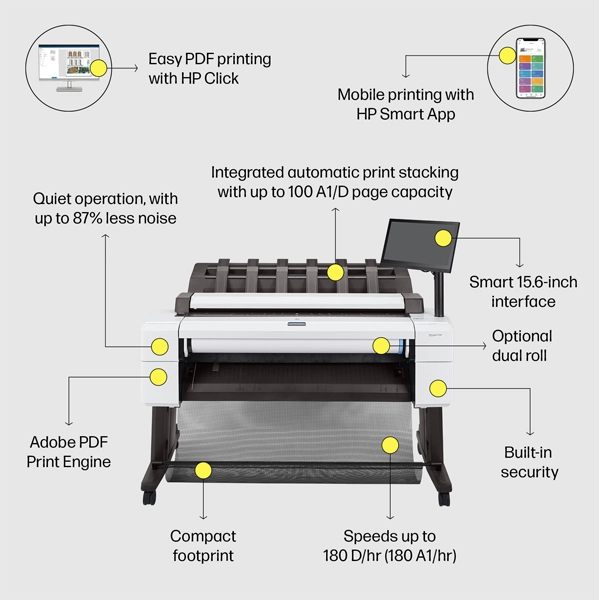 Easy PDF printing with HP Click

Mobile printing with HP Smart App

Integrated automatic print stacking with up to 100 A1/D page capacity

Quiet operation, with up to 87% less noise

Smart 15.6-inch interface

Optional dual roll

Adobe PDF Print Engine

Built-in security

Compact footprint

Speeds up to 180 D/hr (180 A1/hr)